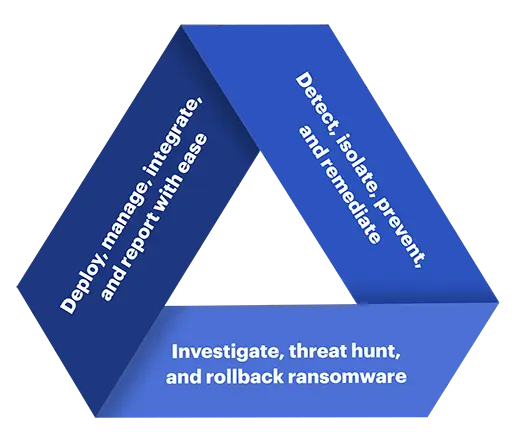 Deploy, manage, integrate, and report with ease

Detect, isolate, prevent, and remediate

Investigate, threat hunt, and rollback ransomware