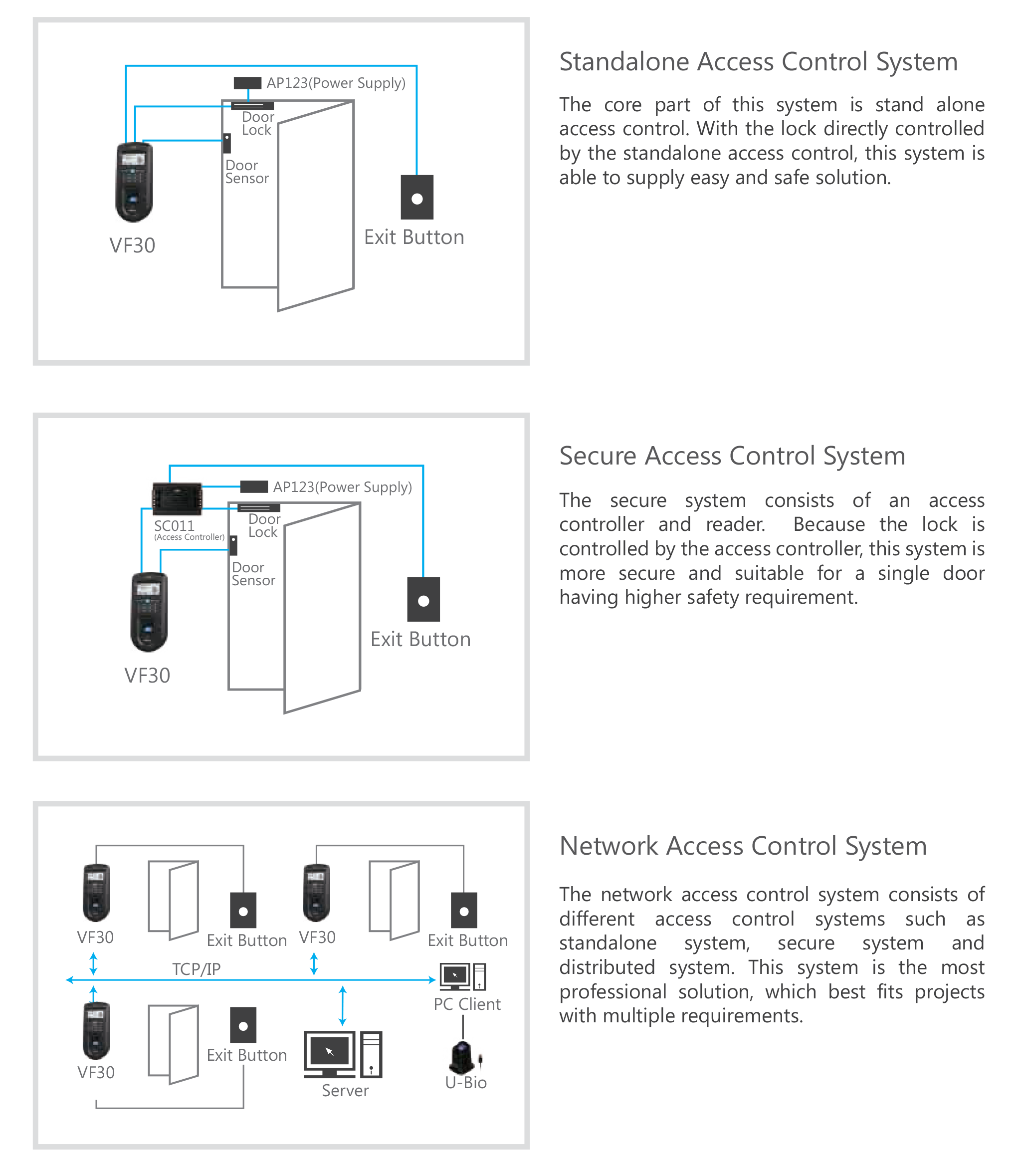 AP123(Power Supply)

Door Lock

Door Sensor

VF30

Exit Button

Standalone Access Control System

The core part of this system is stand alone access control. With the lock directly controlled by the standalone access control, this system is able to supply easy and safe solution.

AP123(Power Supply)

SC011 (Access Controller)

Door Lock

Door Sensor

VF30

Exit Button

Secure Access Control System

The secure system consists of an access controller and reader. Because the lock is controlled by the access controller, this system is more secure and suitable for a single door having higher safety requirement.

VF30

Exit Button

VF30

Exit Button

TCP/IP

PC Client

VF30

Exit Button

Server

U-Bio

Network Access Control System

The network access control system consists of different access control systems such as standalone system, secure system and distributed system. This system is the most professional solution, which best fits projects with multiple requirements.